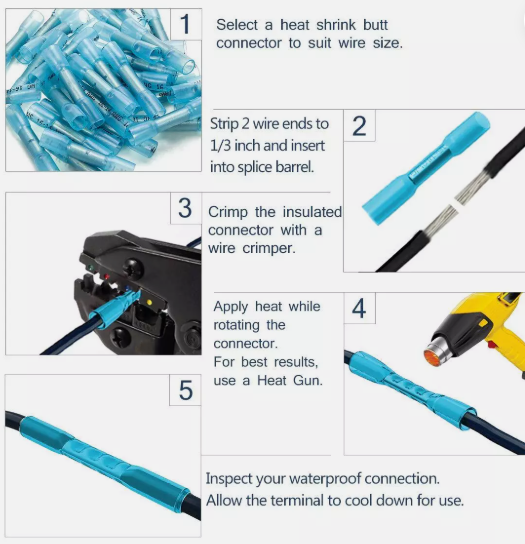 1

Select a heat shrink butt connector to suit wire size.

Strip 2 wire ends to 1/3 inch and insert into splice barrel.

2

3

Crimp the insulated connector with a wire crimper.

Apply heat while rotating the connector.
For best results, use a Heat Gun.

4

5

Inspect your waterproof connection.
Allow the terminal to cool down for use.