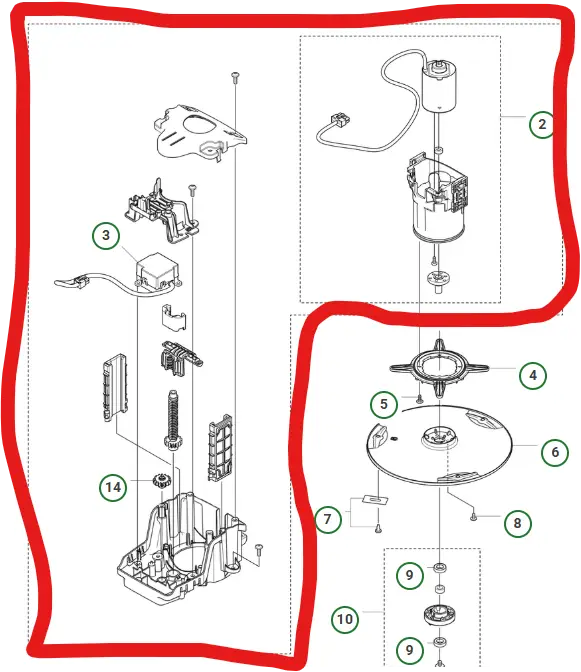 2
3
4
5
6
14
7
8
9
10
9