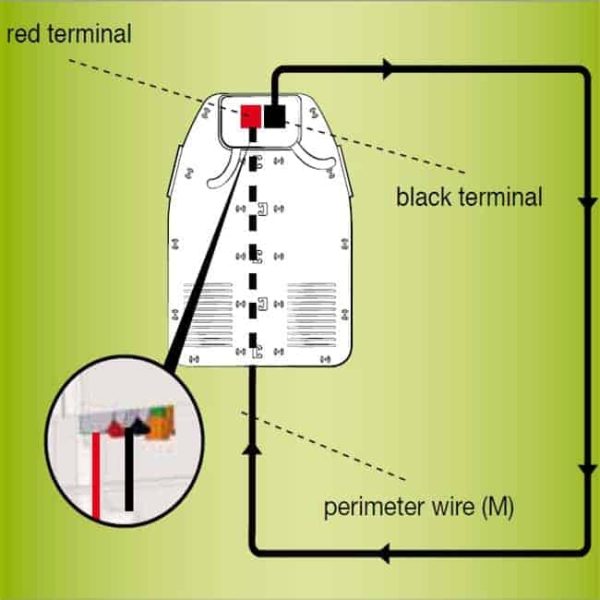 red terminal

black terminal

perimeter wire (M)